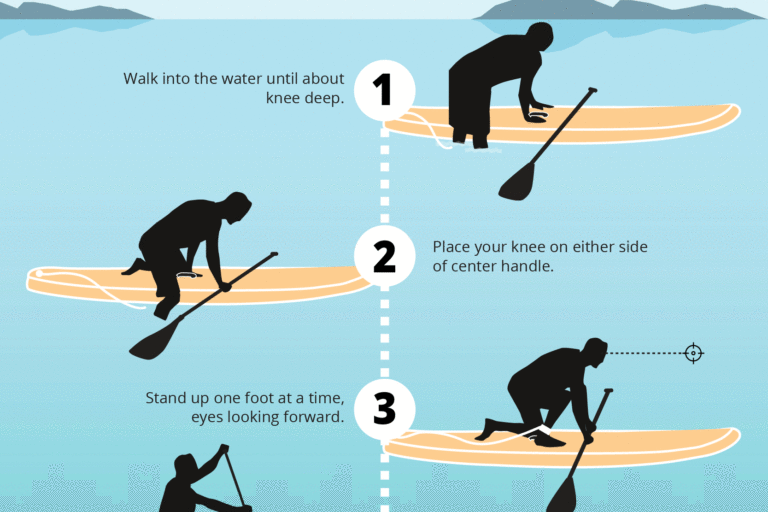 Walk into the water until about knee deep.

1

2

Place your knee on either side of center handle.

Stand up one foot at a time, eyes looking forward.

3